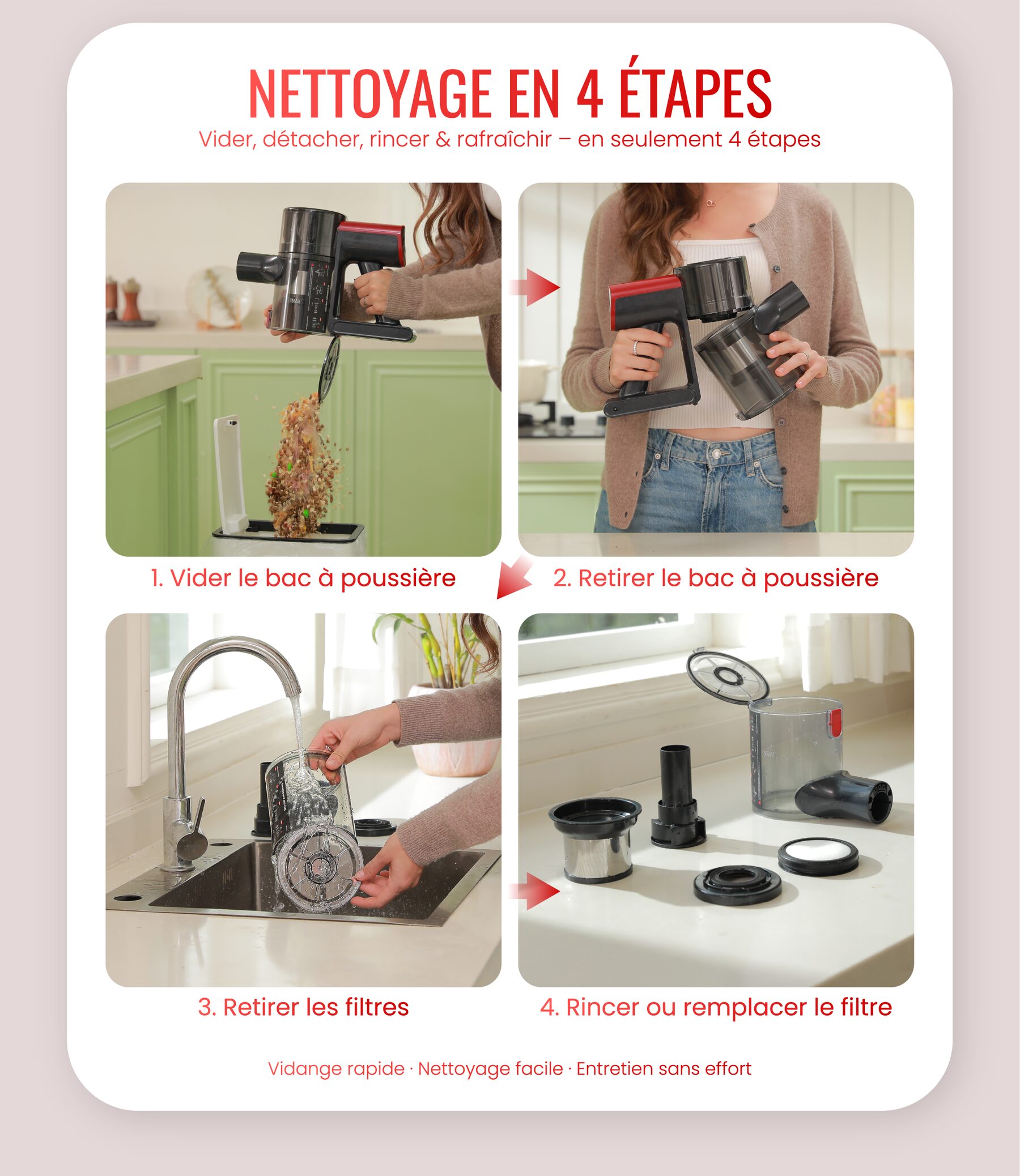 NETTOYAGE EN 4 ÉTAPES

Vider, détacher, rincer & rafraîchir – en seulement 4 étapes

1. Vider le bac à poussière

2. Retirer le bac à poussière

3. Retirer les filtres

4. Rincer ou remplacer le filtre

Vidange rapide · Nettoyage facile · Entretien sans effort